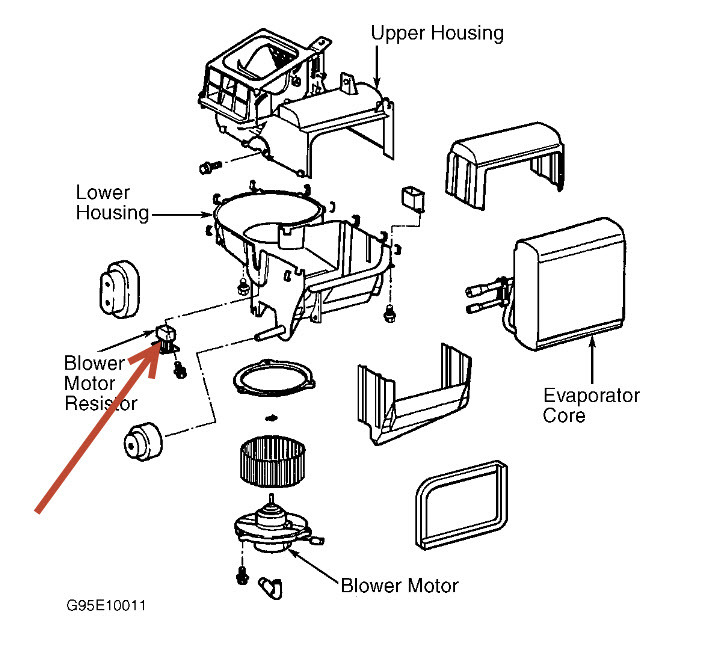 Upper Housing

Lower Housing

Blower Motor Resistor

Evaporator Core

Blower Motor

G95E10011