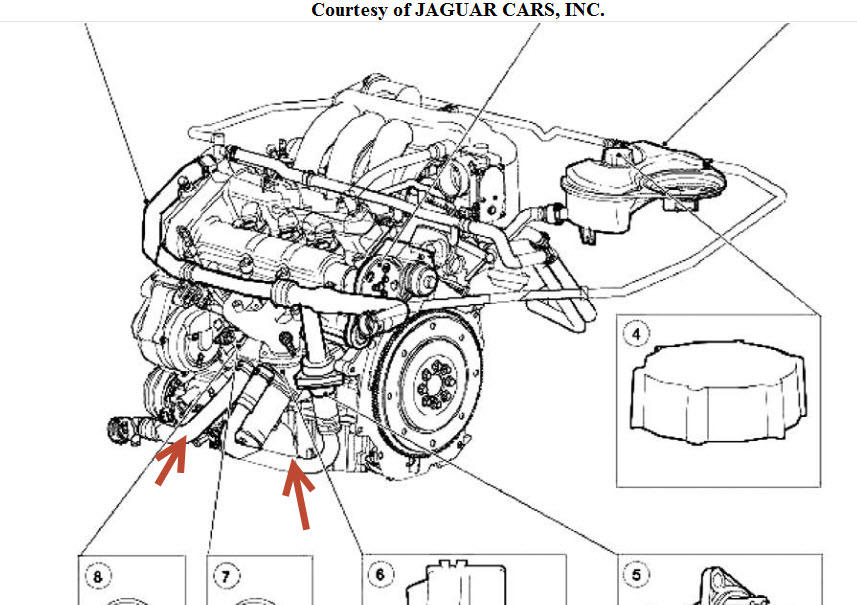 Courtesy of JAGUAR CARS, INC.

4

8

7

6

5