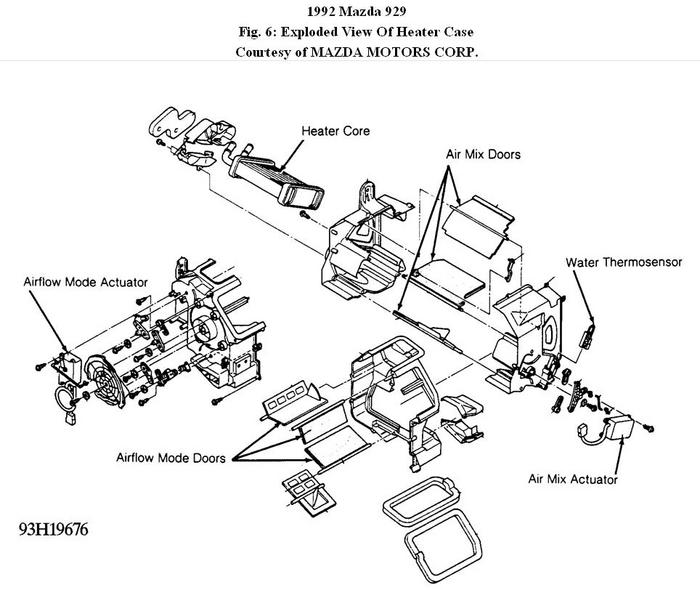 1992 Mazda 929
Fig. 6: Exploded View Of Heater Case
Courtesy of MAZDA MOTORS CORP.

Heater Core

Air Mix Doors

Water Thermosensor

Airflow Mode Actuator

Airflow Mode Doors

Air Mix Actuator

93H19676