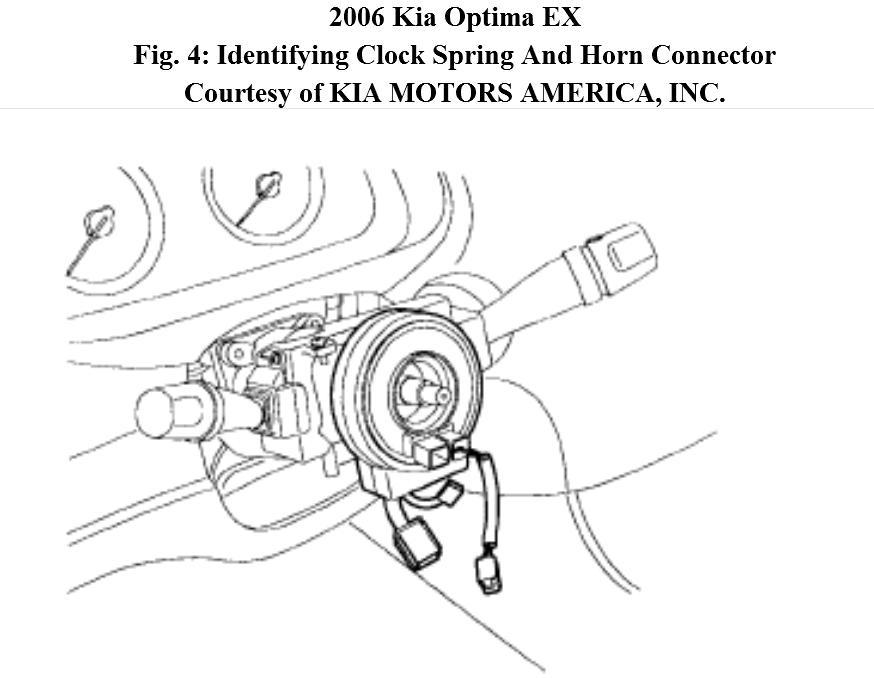 2006 Kia Optima EX
Fig. 4: Identifying Clock Spring And Horn Connector
Courtesy of KIA MOTORS AMERICA, INC.