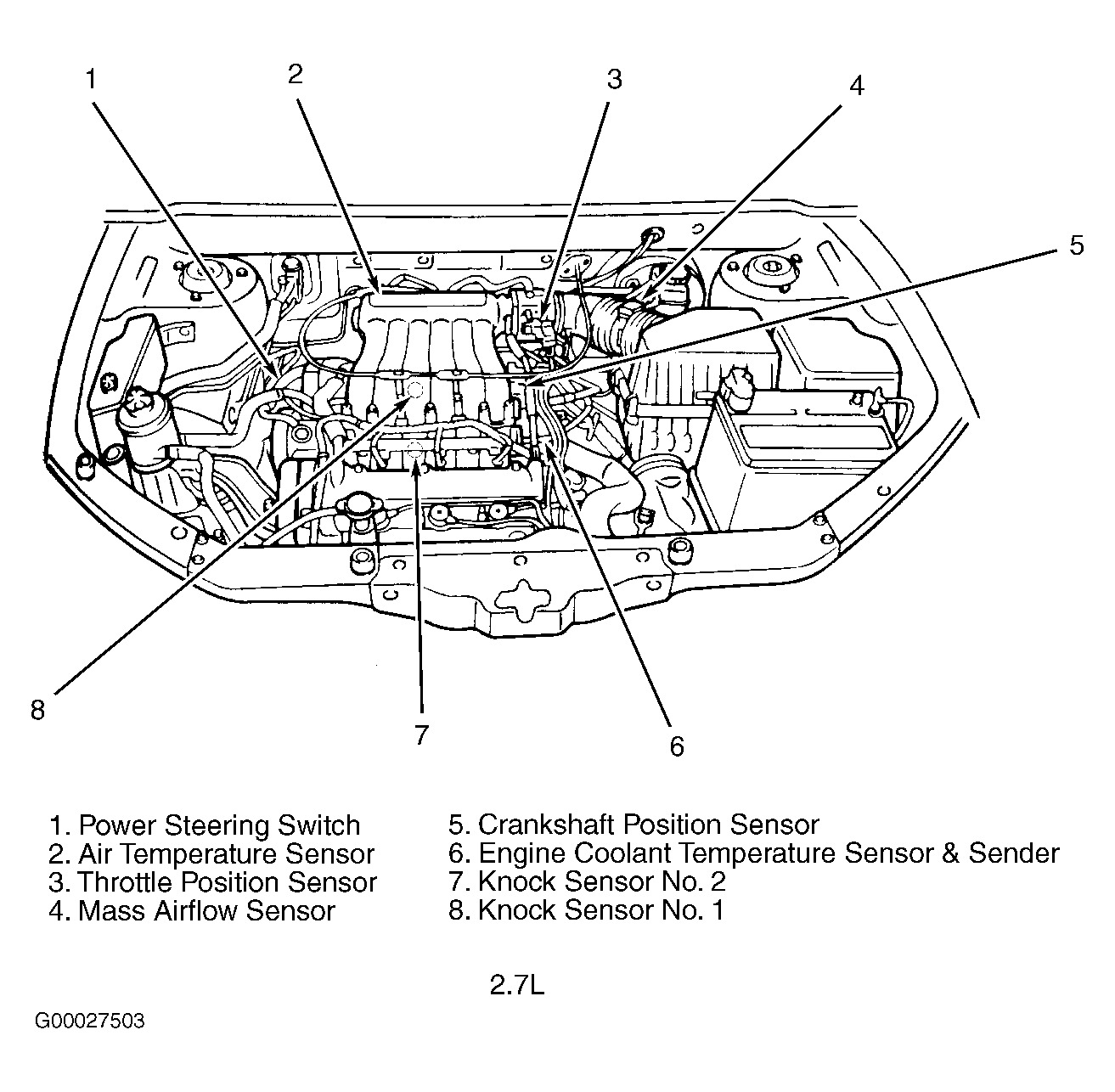 1
2
3
4
5
8
7
6

1. Power Steering Switch
2. Air Temperature Sensor
3. Throttle Position Sensor
4. Mass Airflow Sensor

5. Crankshaft Position Sensor
6. Engine Coolant Temperature Sensor & Sender
7. Knock Sensor No. 2
8. Knock Sensor No. 1

2.7L

G00027503