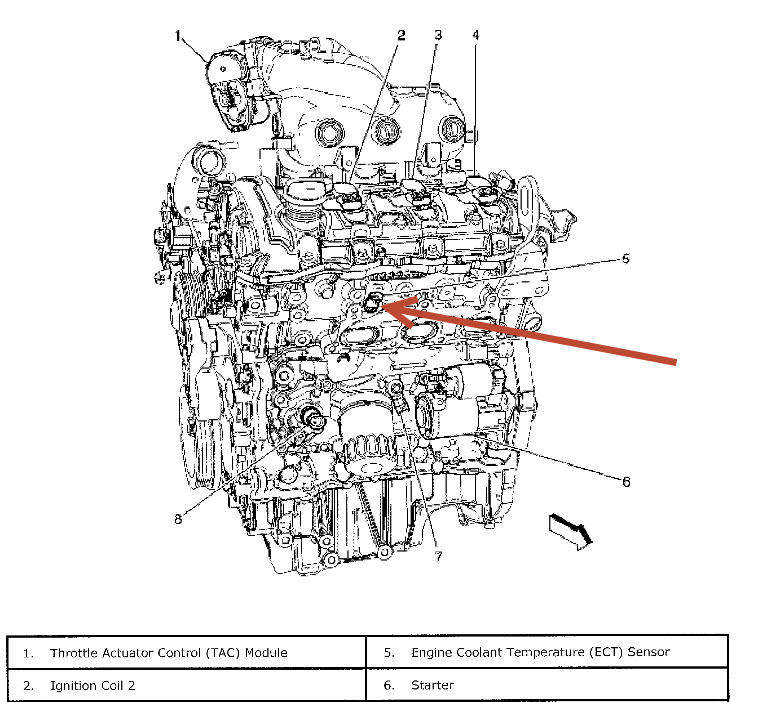 1
2
3
4
5
6
7
8

| 1. Throttle Actuator Control (TAC) Module | 5. Engine Coolant Temperature (ECT) Sensor |
|---|---|
| 2. Ignition Coil 2 | 6. Starter |