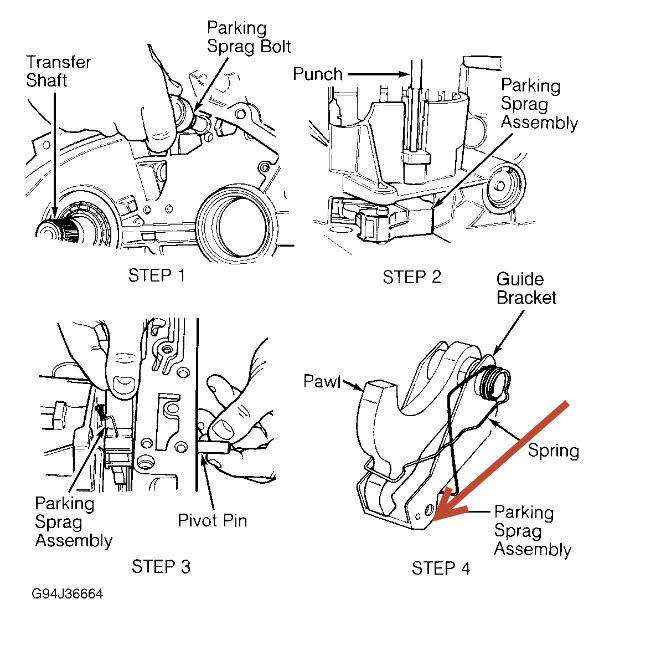 Transfer Shaft

Parking Sprag Bolt

STEP 1

Punch

Parking Sprag Assembly

STEP 2

Parking Sprag Assembly

Pivot Pin

STEP 3

Guide Bracket

Pawl

Spring

Parking Sprag Assembly

STEP 4

G94J36664