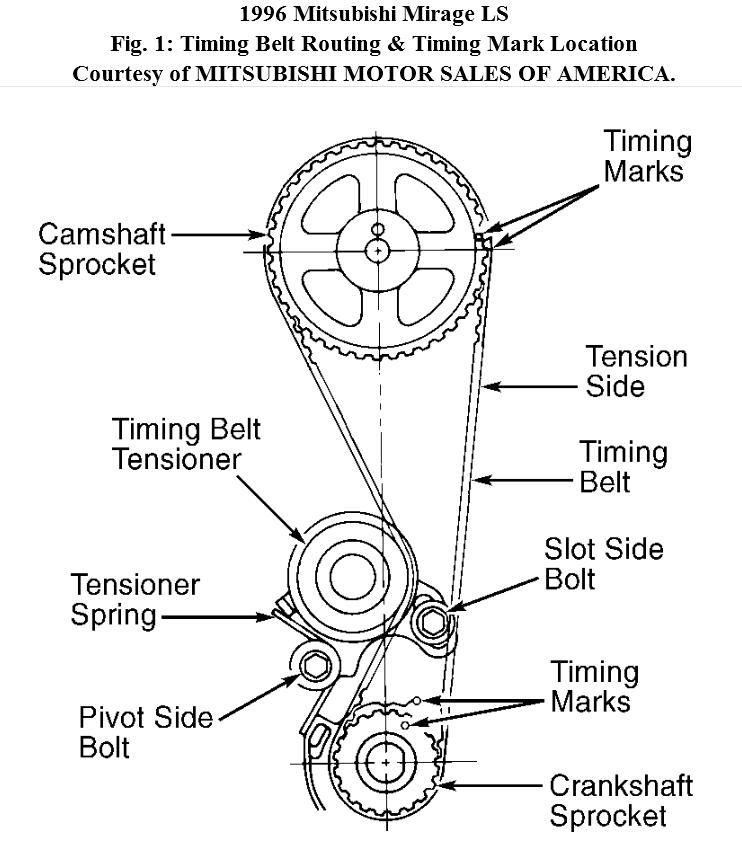 1996 Mitsubishi Mirage LS
Fig. 1: Timing Belt Routing & Timing Mark Location
Courtesy of MITSUBISHI MOTOR SALES OF AMERICA.

Timing Marks

Camshaft Sprocket

Tension Side

Timing Belt Tensioner

Timing Belt

Slot Side Bolt

Tensioner Spring

Timing Marks

Pivot Side Bolt

Crankshaft Sprocket