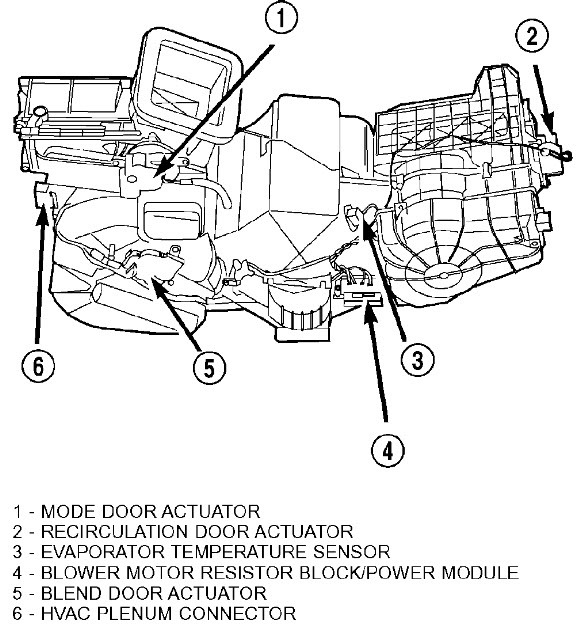 1
2
6
5
3
4

1 - MODE DOOR ACTUATOR
2 - RECIRCULATION DOOR ACTUATOR
3 - EVAPORATOR TEMPERATURE SENSOR
4 - BLOWER MOTOR RESISTOR BLOCK/POWER MODULE
5 - BLEND DOOR ACTUATOR
6 - HVAC PLENUM CONNECTOR