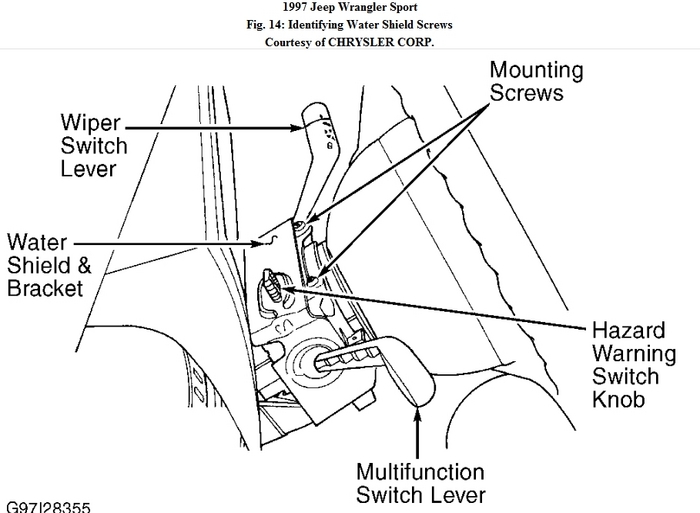 1997 Jeep Wrangler Sport
Fig. 14: Identifying Water Shield Screws
Courtesy of CHRYSLER CORP.

Mounting Screws

Wiper Switch Lever

Water Shield & Bracket

Hazard Warning Switch Knob

Multifunction Switch Lever

G97I28355