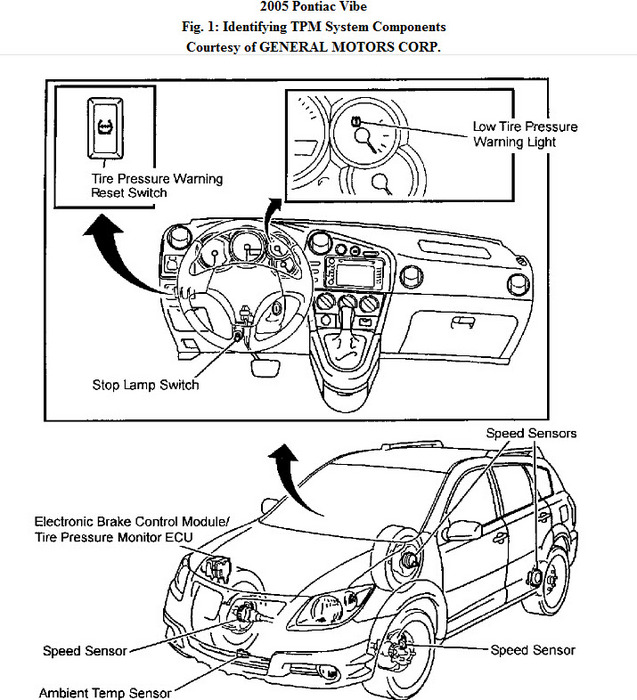 2005 Pontiac Vibe
Fig. 1: Identifying TPM System Components
Courtesy of GENERAL MOTORS CORP.

Tire Pressure Warning Reset Switch

Low Tire Pressure Warning Light

Stop Lamp Switch

Speed Sensors

Electronic Brake Control Module/ Tire Pressure Monitor ECU

Speed Sensor

Speed Sensor

Ambient Temp Sensor