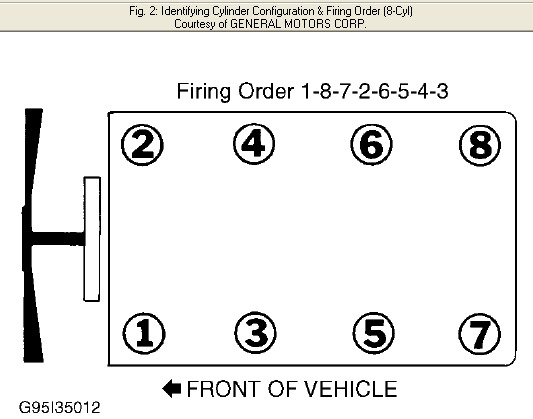 Fig. 2: Identifying Cylinder Configuration & Firing Order (8-Cyl)
Courtesy of GENERAL MOTORS CORP.

Firing Order 1-8-7-2-6-5-4-3

2 4 6 8

1 3 5 7

FRONT OF VEHICLE

G95I35012