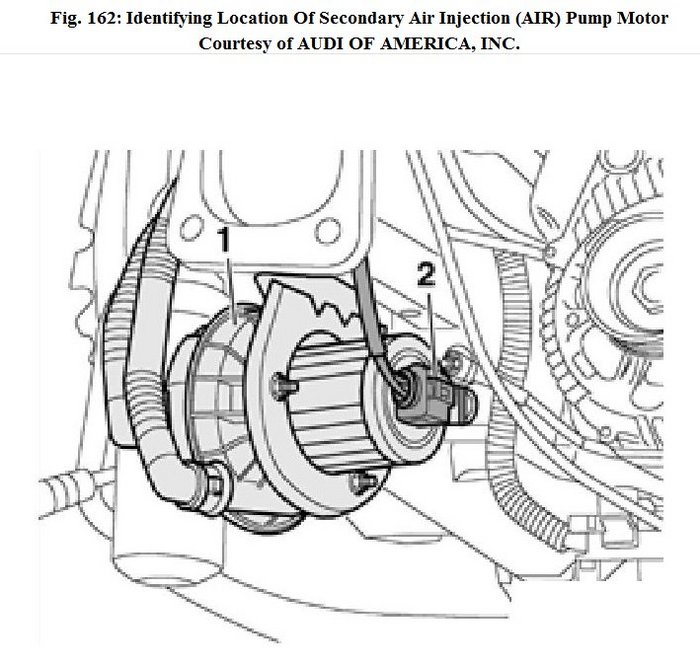 Fig. 162: Identifying Location Of Secondary Air Injection (AIR) Pump Motor
Courtesy of AUDI OF AMERICA, INC.

1

2