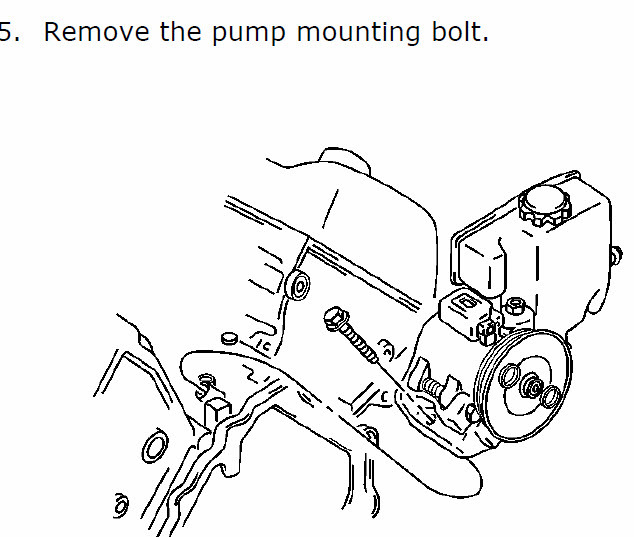 5. Remove the pump mounting bolt.