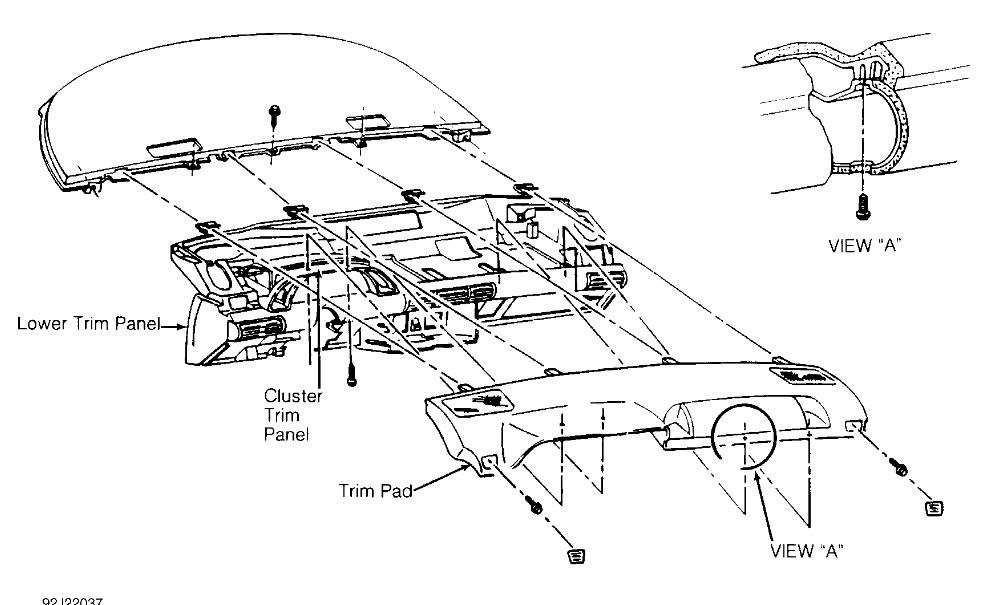 VIEW "A"

Lower Trim Panel

Cluster Trim Panel

Trim Pad

VIEW "A"

92J22037