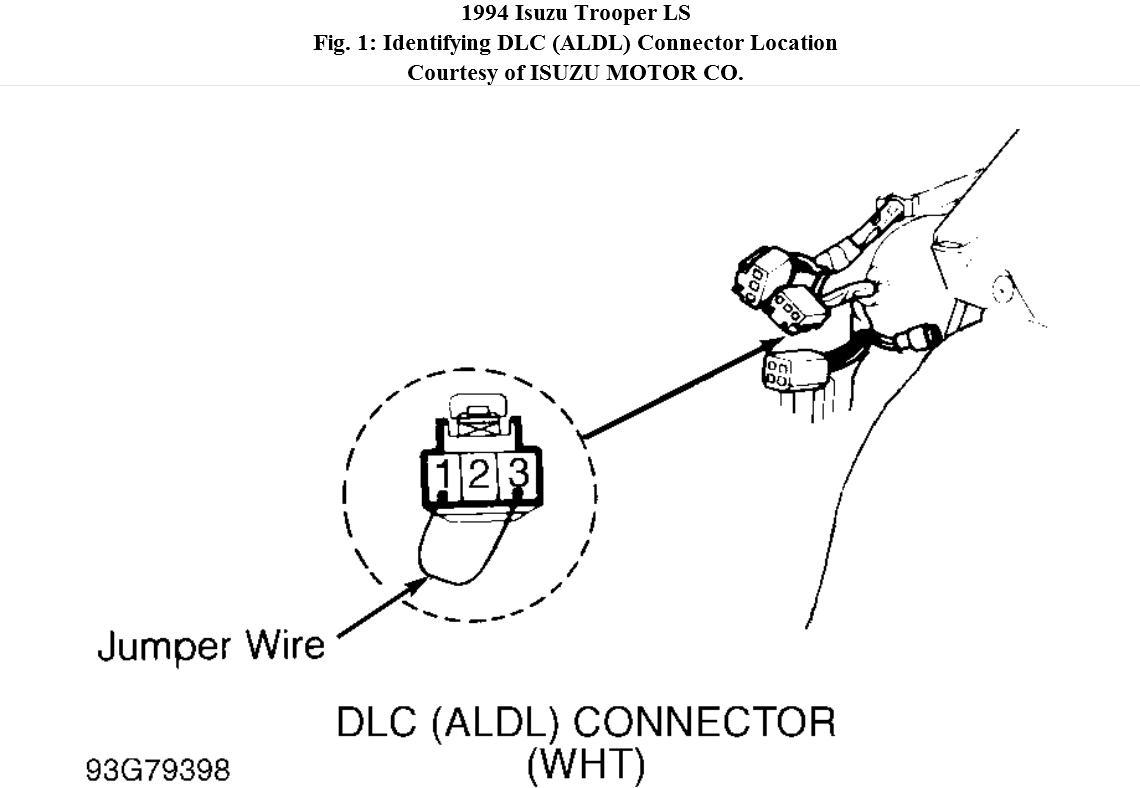 1994 Isuzu Trooper LS
Fig. 1: Identifying DLC (ALDL) Connector Location
Courtesy of ISUZU MOTOR CO.

1 2 3

Jumper Wire

DLC (ALDL) CONNECTOR
(WHT)

93G79398