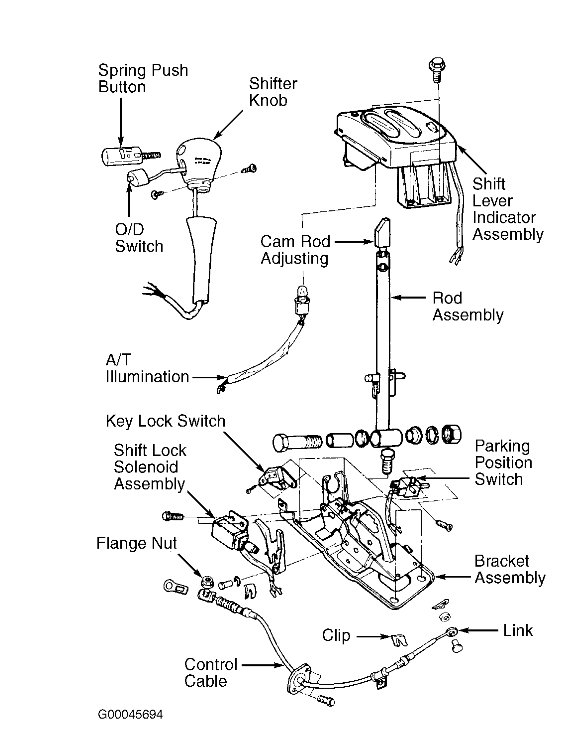 Spring Push Button

Shifter Knob

O/D Switch

Shift Lever Indicator Assembly

Cam Rod Adjusting

Rod Assembly

A/T Illumination

Key Lock Switch

Shift Lock Solenoid Assembly

Parking Position Switch

Flange Nut

Bracket Assembly

Clip

Link

Control Cable

G00045694