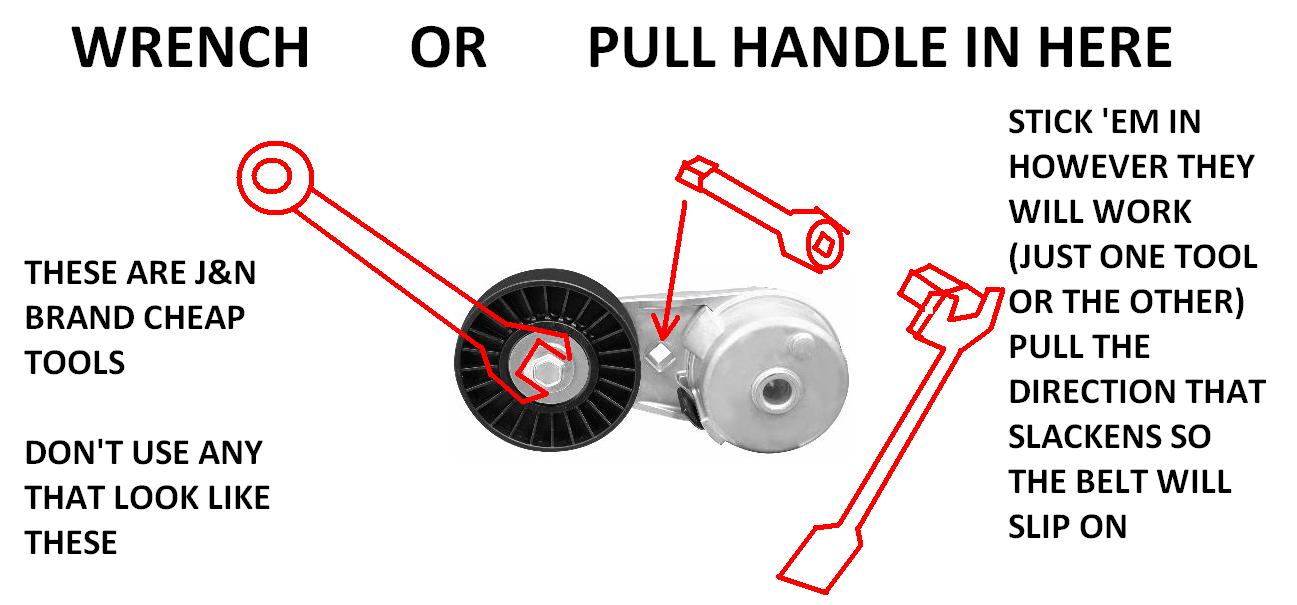 WRENCH OR PULL HANDLE IN HERE

THESE ARE J&N BRAND CHEAP TOOLS

DON'T USE ANY THAT LOOK LIKE THESE

STICK 'EM IN HOWEVER THEY WILL WORK (JUST ONE TOOL OR THE OTHER) PULL THE DIRECTION THAT SLACKENS SO THE BELT WILL SLIP ON