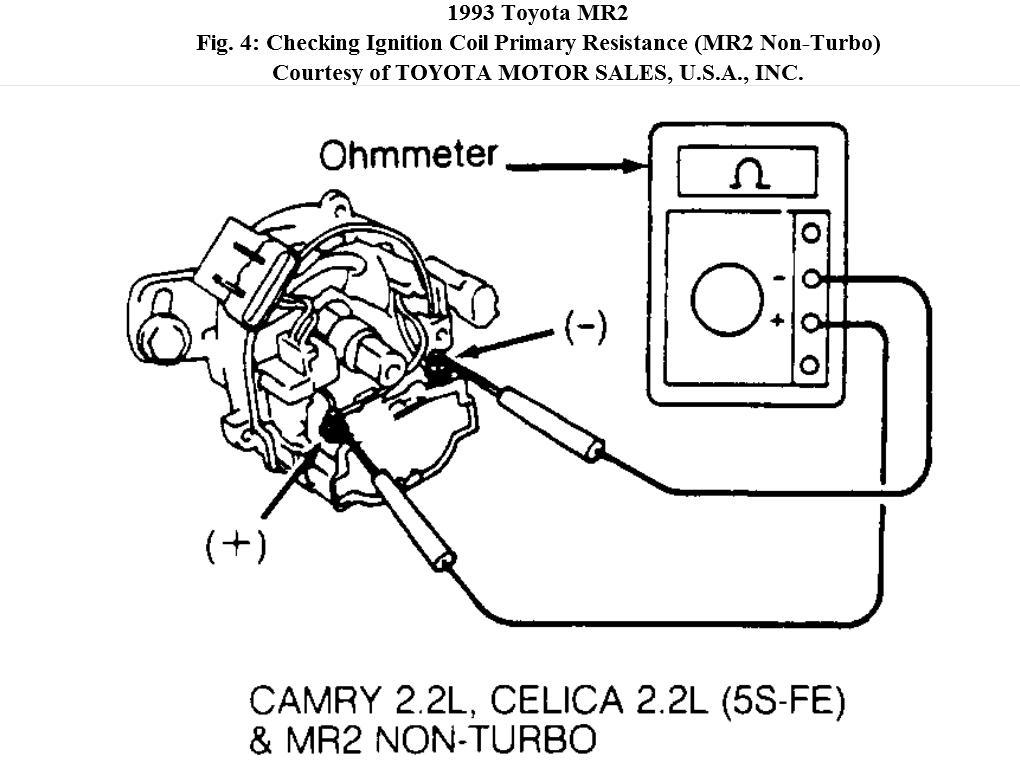 1993 Toyota MR2
Fig. 4: Checking Ignition Coil Primary Resistance (MR2 Non-Turbo)
Courtesy of TOYOTA MOTOR SALES, U.S.A., INC.

Ohmmeter

Ω

-

+

(-)

(+)

CAMRY 2.2L, CELICA 2.2L (5S-FE)
& MR2 NON-TURBO