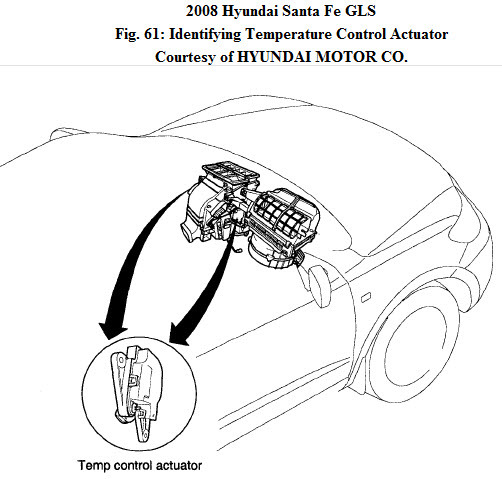 2008 Hyundai Santa Fe GLS
Fig. 61: Identifying Temperature Control Actuator
Courtesy of HYUNDAI MOTOR CO.

Temp control actuator