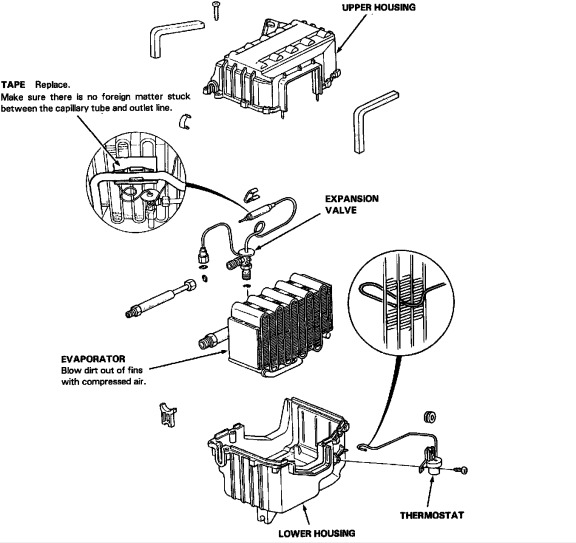 UPPER HOUSING

TAPE Replace.
Make sure there is no foreign matter stuck between the capillary tube and outlet line.

EXPANSION VALVE

EVAPORATOR
Blow dirt out of fins with compressed air.

THERMOSTAT

LOWER HOUSING