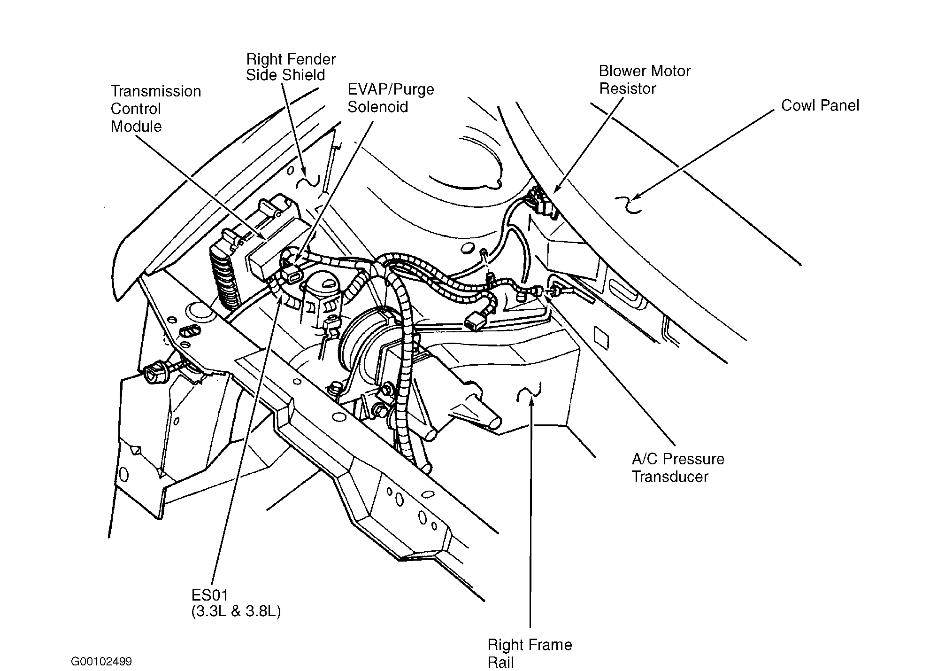 Transmission Control Module

Right Fender Side Shield

EVAP/Purge Solenoid

Blower Motor Resistor

Cowl Panel

A/C Pressure Transducer

ES01 (3.3L & 3.8L)

Right Frame Rail

G00102499