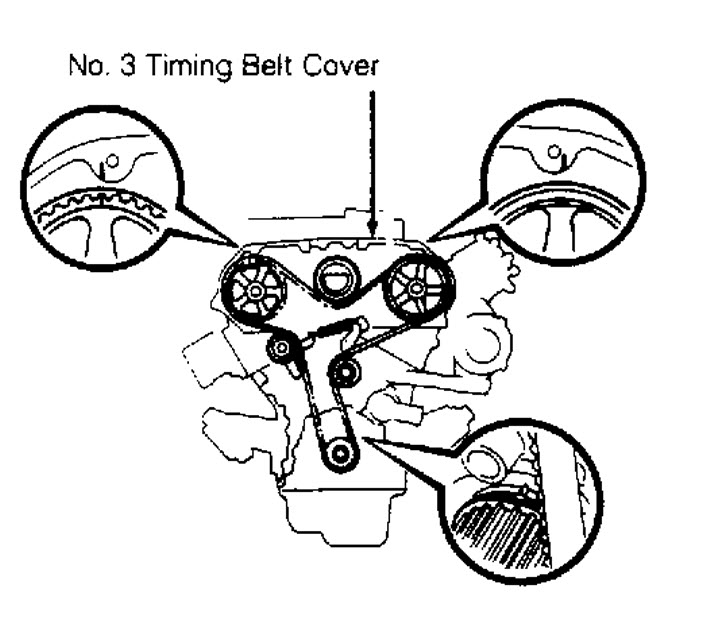 No. 3 Timing Belt Cover