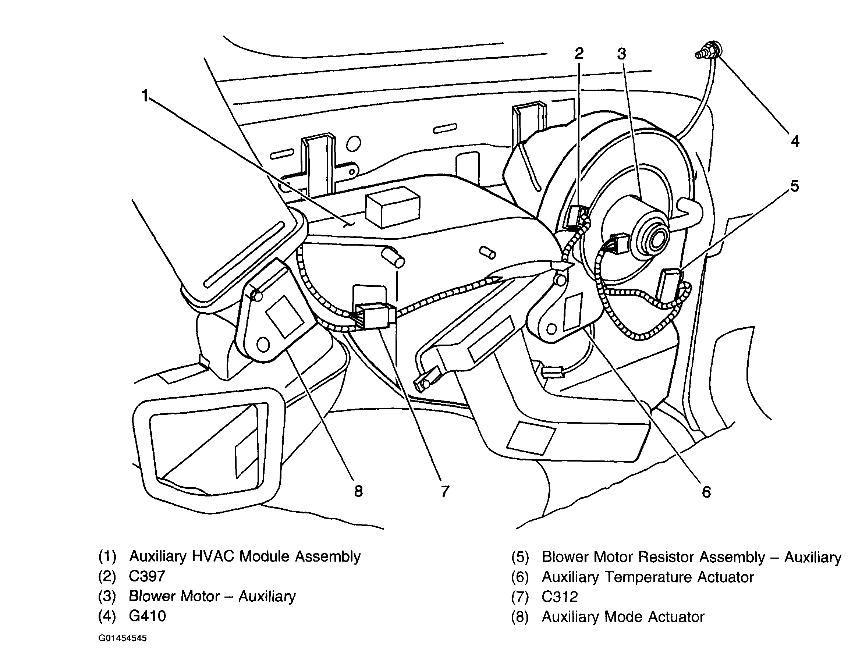 1
2
3
4
5
8
7
6

(1) Auxiliary HVAC Module Assembly
(2) C397
(3) Blower Motor – Auxiliary
(4) G410

(5) Blower Motor Resistor Assembly – Auxiliary
(6) Auxiliary Temperature Actuator
(7) C312
(8) Auxiliary Mode Actuator

G01454545