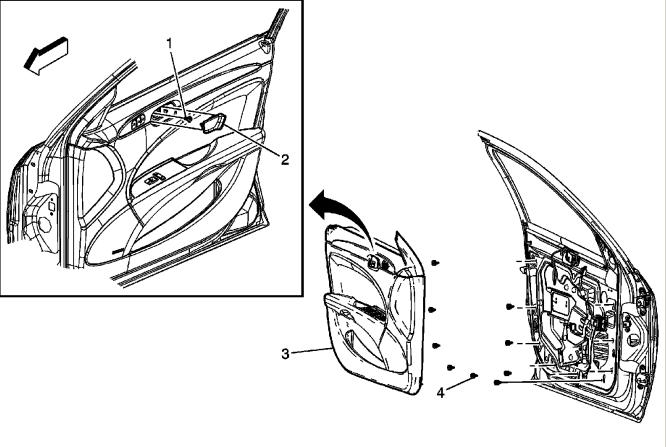 1
2
3
4