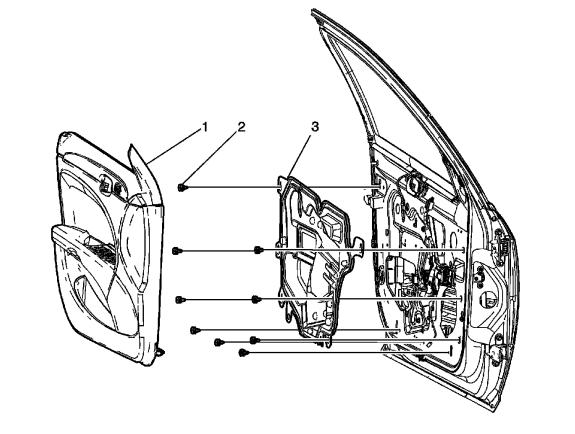 1
2
3