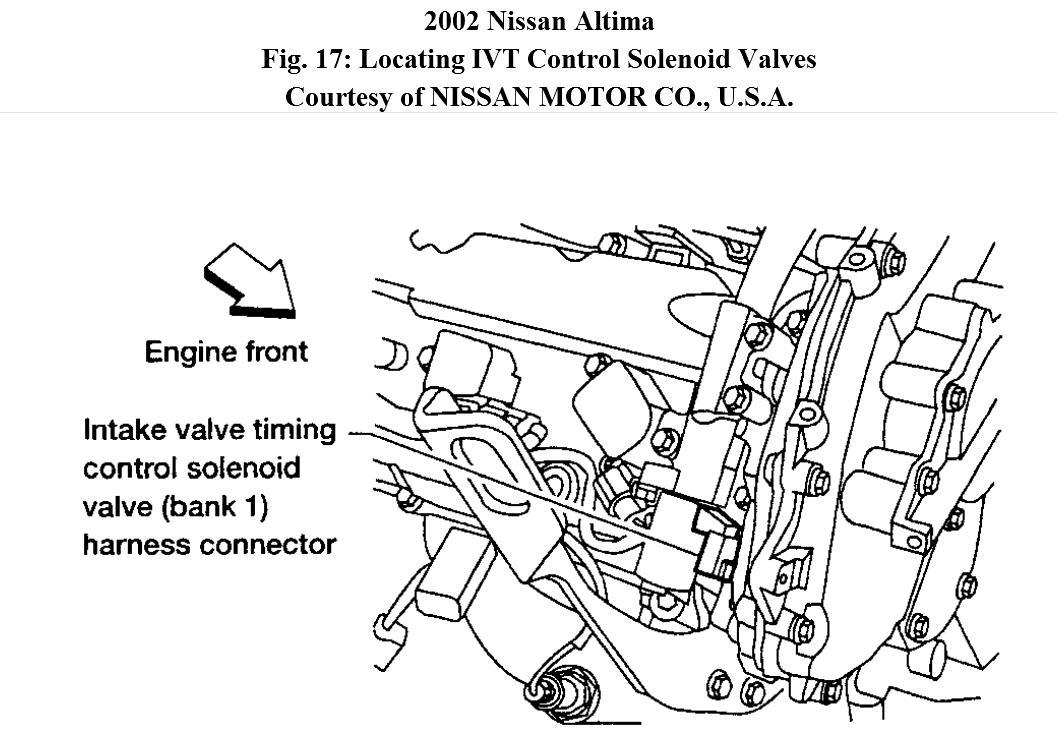 2002 Nissan Altima
Fig. 17: Locating IVT Control Solenoid Valves
Courtesy of NISSAN MOTOR CO., U.S.A.

Engine front

Intake valve timing control solenoid valve (bank 1) harness connector