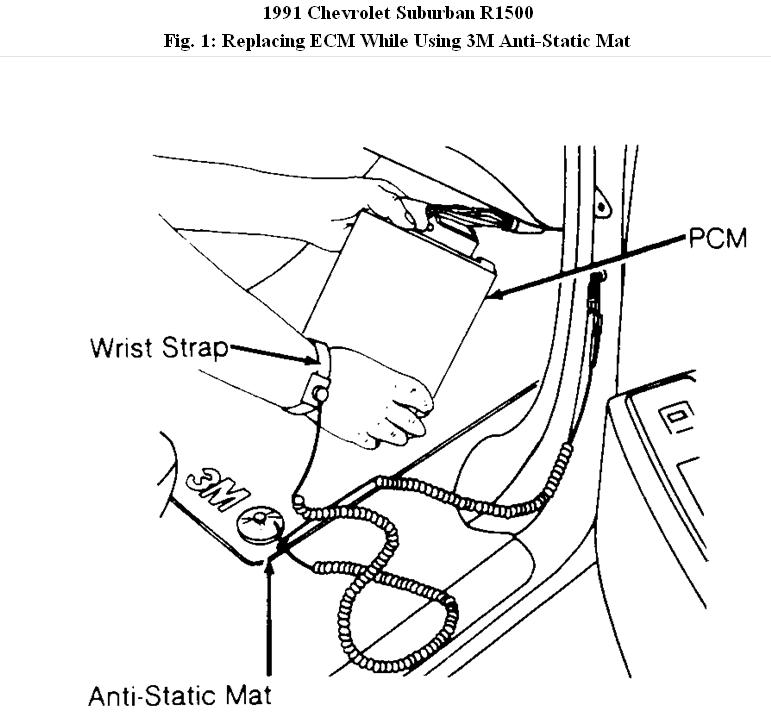 1991 Chevrolet Suburban R1500
Fig. 1: Replacing ECM While Using 3M Anti-Static Mat

PCM

Wrist Strap

3M

Anti-Static Mat