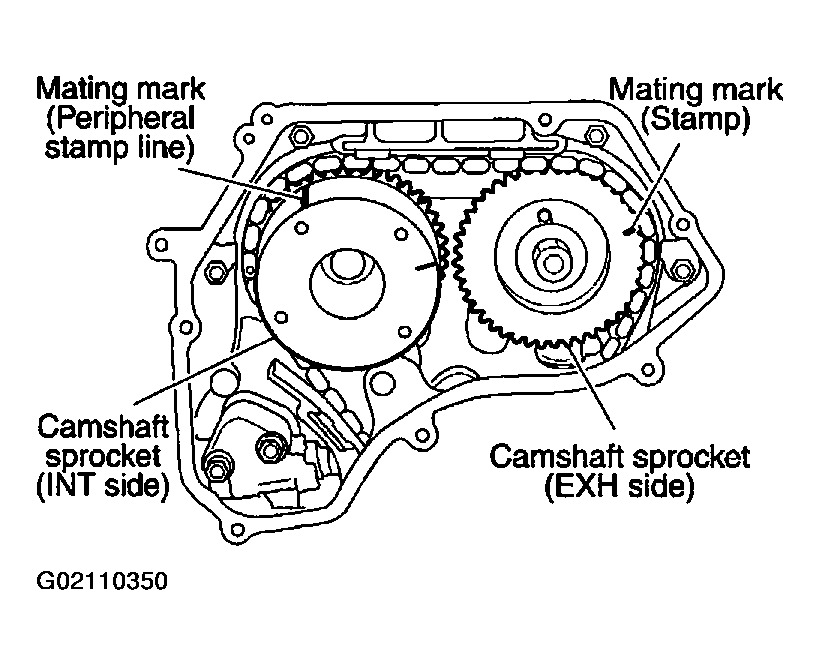 Mating mark (Peripheral stamp line)

Mating mark (Stamp)

Camshaft sprocket (INT side)

Camshaft sprocket (EXH side)

G02110350