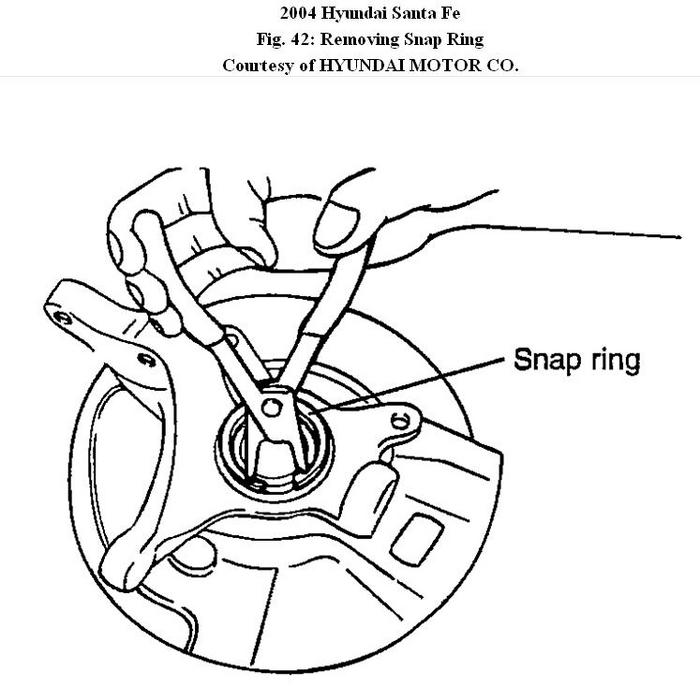 2004 Hyundai Santa Fe
Fig. 42: Removing Snap Ring
Courtesy of HYUNDAI MOTOR CO.

Snap ring