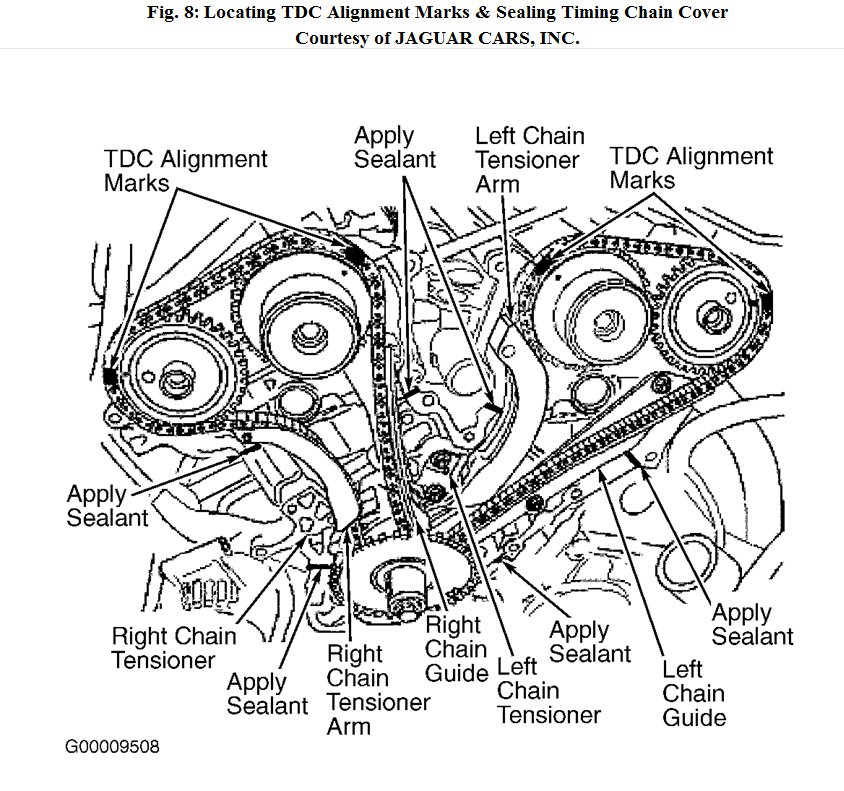 Fig. 8: Locating TDC Alignment Marks & Sealing Timing Chain Cover
Courtesy of JAGUAR CARS, INC.

TDC Alignment Marks

Apply Sealant

Left Chain Tensioner Arm

TDC Alignment Marks

Apply Sealant

Right Chain Tensioner

Apply Sealant

Right Chain Tensioner Arm

Right Chain Guide

Left Chain Tensioner

Apply Sealant

Left Chain Guide

Apply Sealant

G00009508