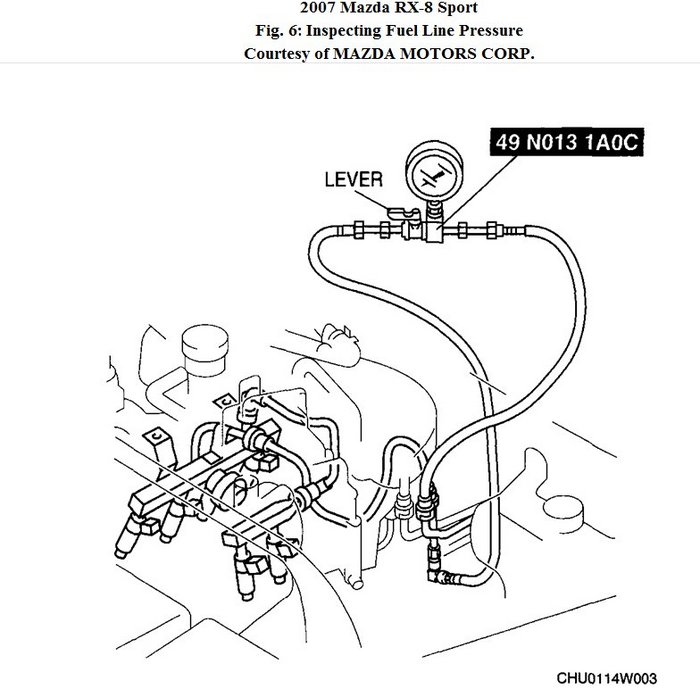 2007 Mazda RX-8 Sport
Fig. 6: Inspecting Fuel Line Pressure
Courtesy of MAZDA MOTORS CORP.

49 N013 1A0C

LEVER

CHU0114W003