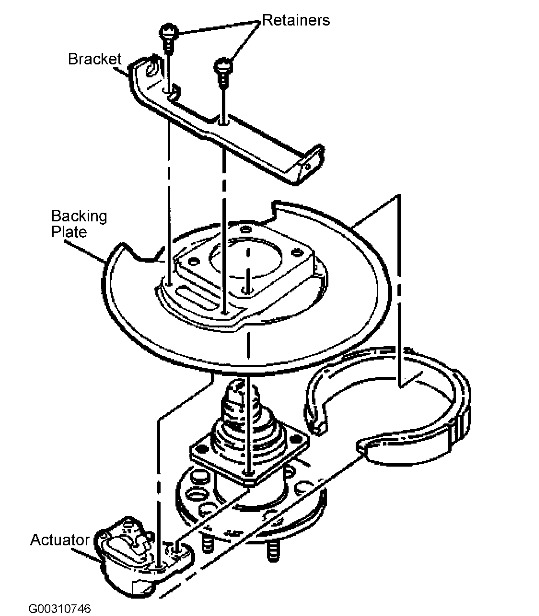 Retainers
Bracket
Backing Plate
Actuator
G00310746