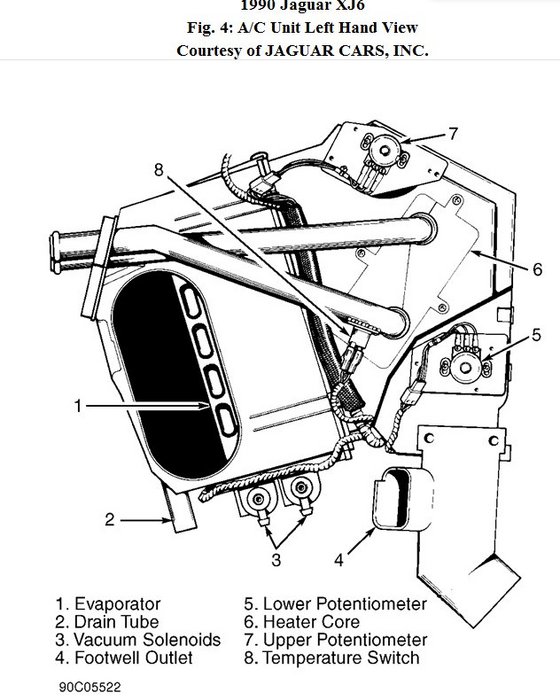 1990 Jaguar XJ6
Fig. 4: A/C Unit Left Hand View
Courtesy of JAGUAR CARS, INC.

7
8
6
5
1
2
3
4

1. Evaporator
2. Drain Tube
3. Vacuum Solenoids
4. Footwell Outlet

5. Lower Potentiometer
6. Heater Core
7. Upper Potentiometer
8. Temperature Switch

90C05522