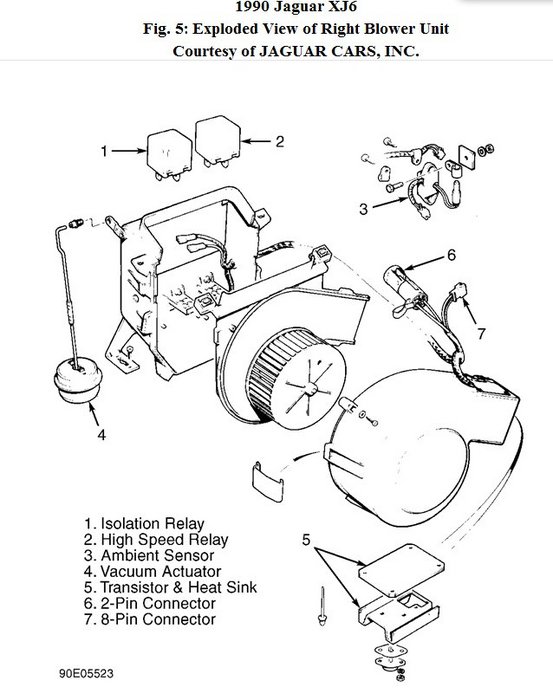 1990 Jaguar XJ6
Fig. 5: Exploded View of Right Blower Unit
Courtesy of JAGUAR CARS, INC.

1
2
3
6
7
4
5

1. Isolation Relay
2. High Speed Relay
3. Ambient Sensor
4. Vacuum Actuator
5. Transistor & Heat Sink
6. 2-Pin Connector
7. 8-Pin Connector

90E05523