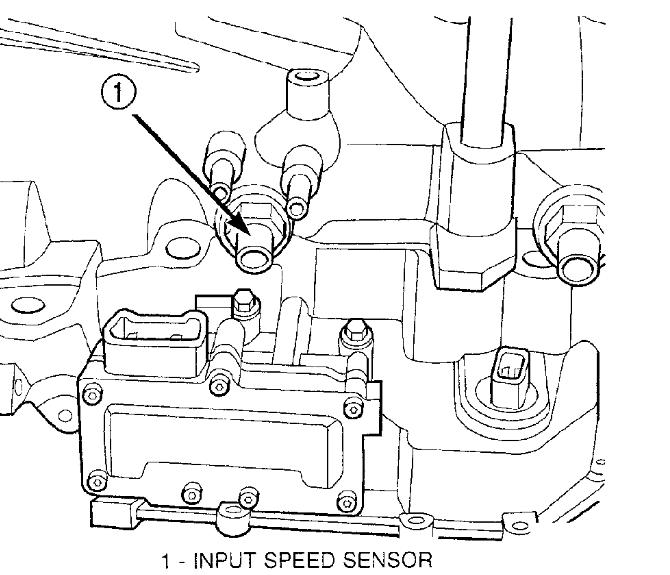 1

1 - INPUT SPEED SENSOR