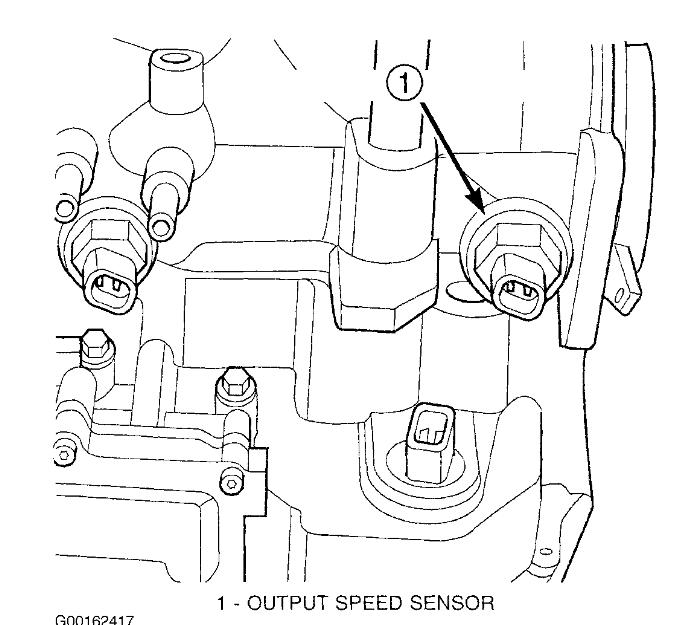 1

1 - OUTPUT SPEED SENSOR

G00162417