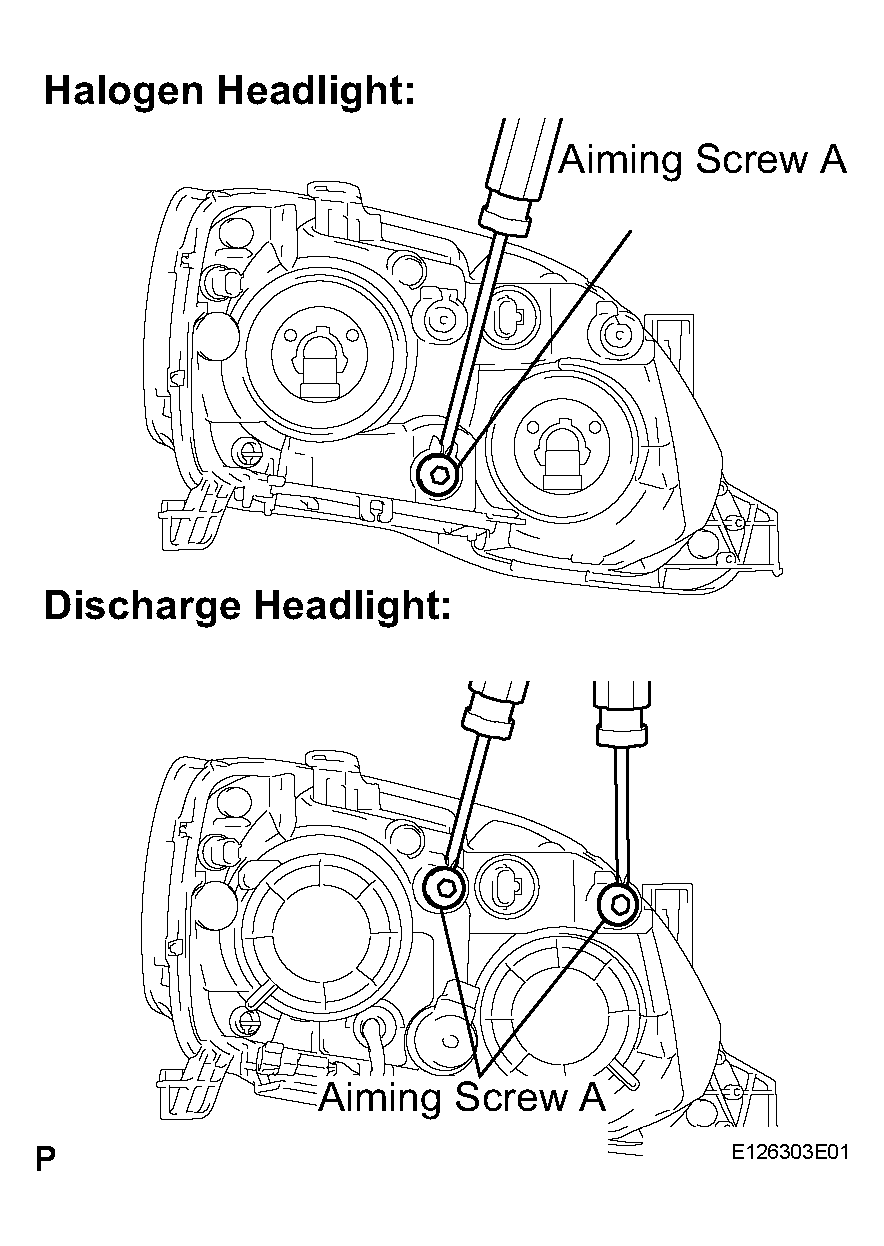 Halogen Headlight:

Aiming Screw A

Discharge Headlight:

Aiming Screw A

P

E126303E01