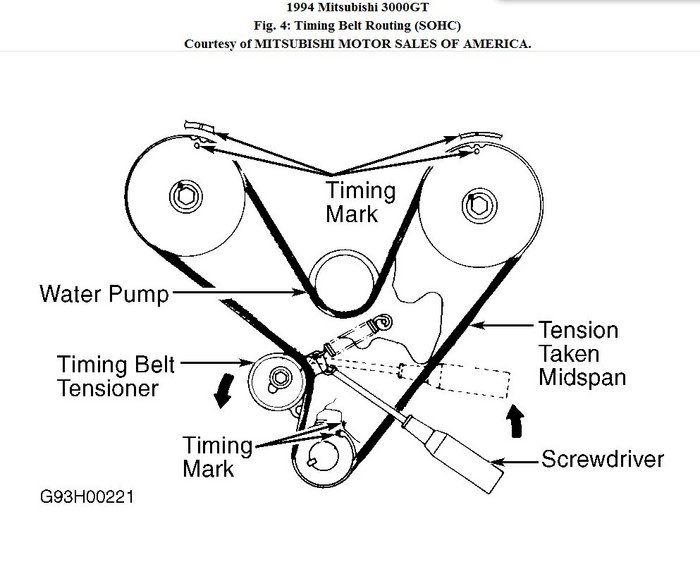 1994 Mitsubishi 3000GT
Fig. 4: Timing Belt Routing (SOHC)
Courtesy of MITSUBISHI MOTOR SALES OF AMERICA.

Timing Mark

Water Pump

Tension Taken Midspan

Timing Belt Tensioner

Timing Mark

Screwdriver

G93H00221