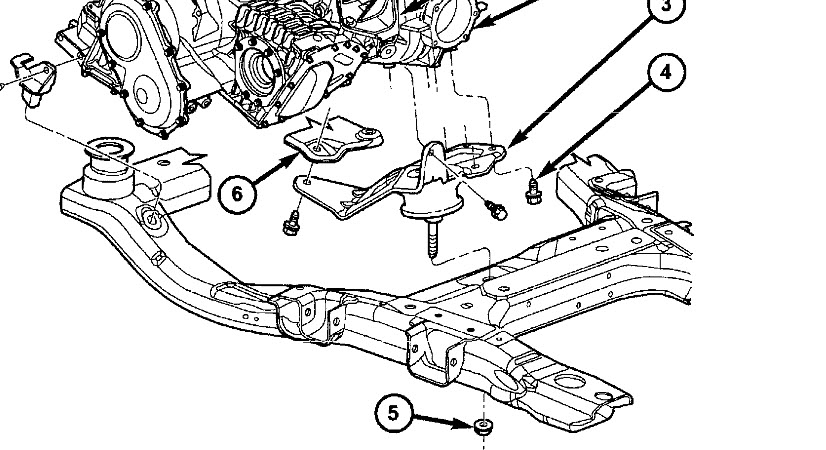 3
4
6
5