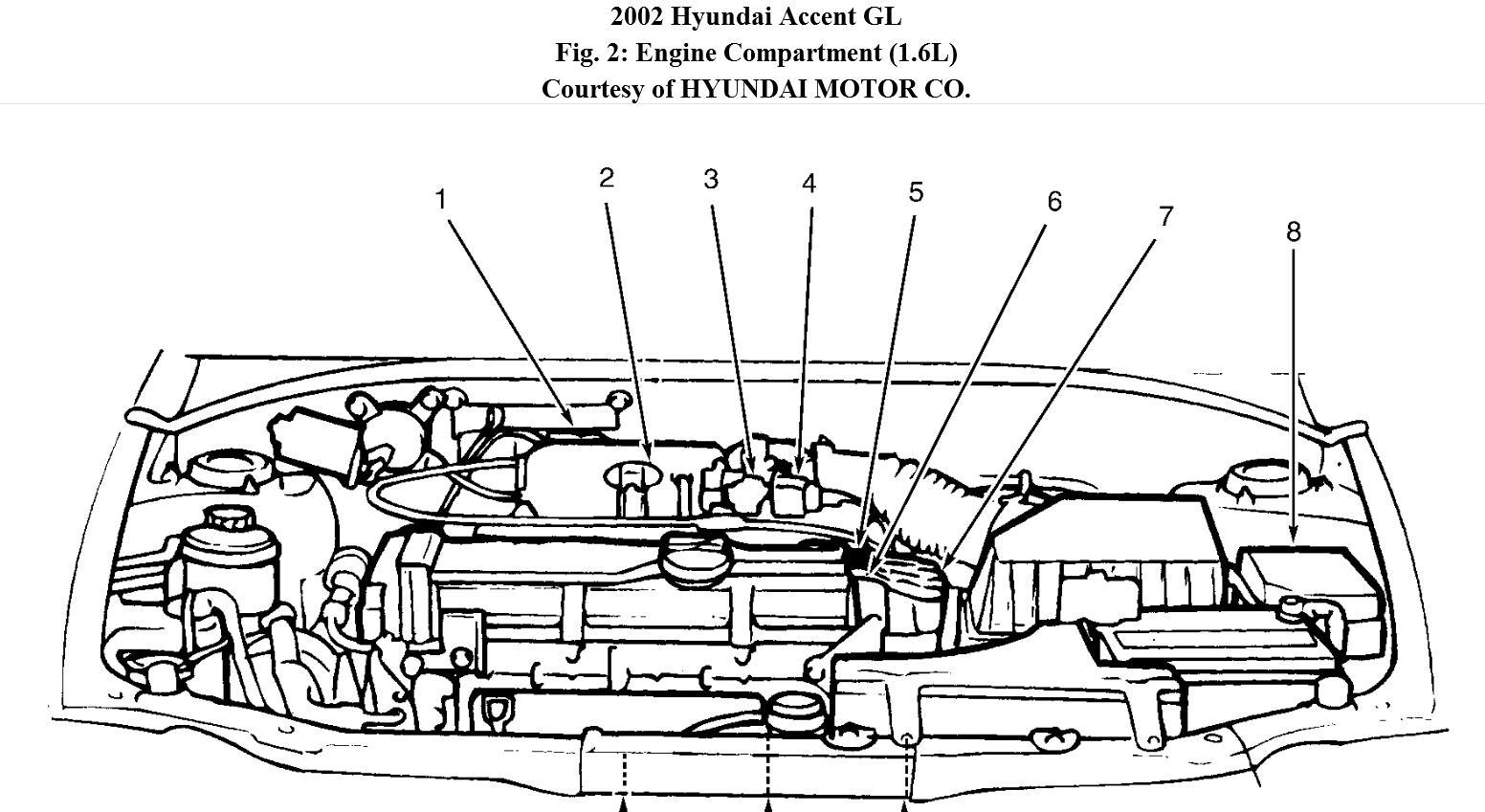 2002 Hyundai Accent GL
Fig. 2: Engine Compartment (1.6L)
Courtesy of HYUNDAI MOTOR CO.

1
2
3
4
5
6
7
8