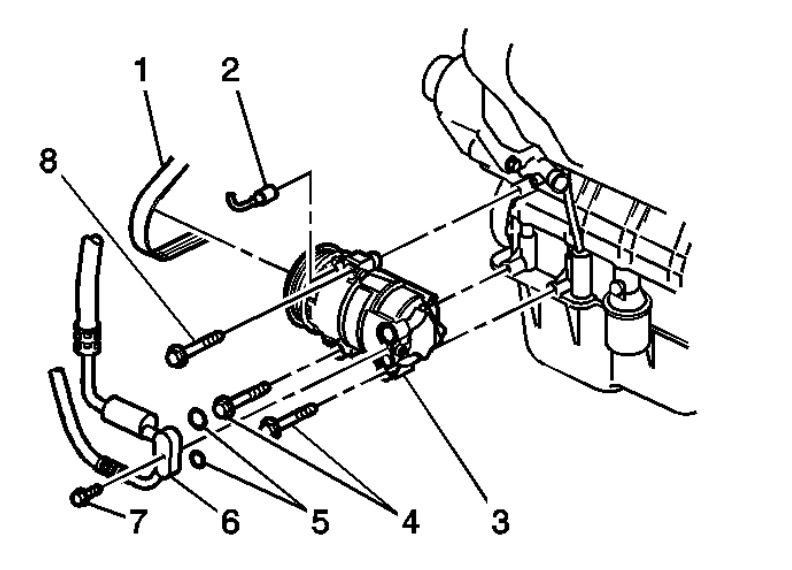 1
2
8
7
6
5
4
3