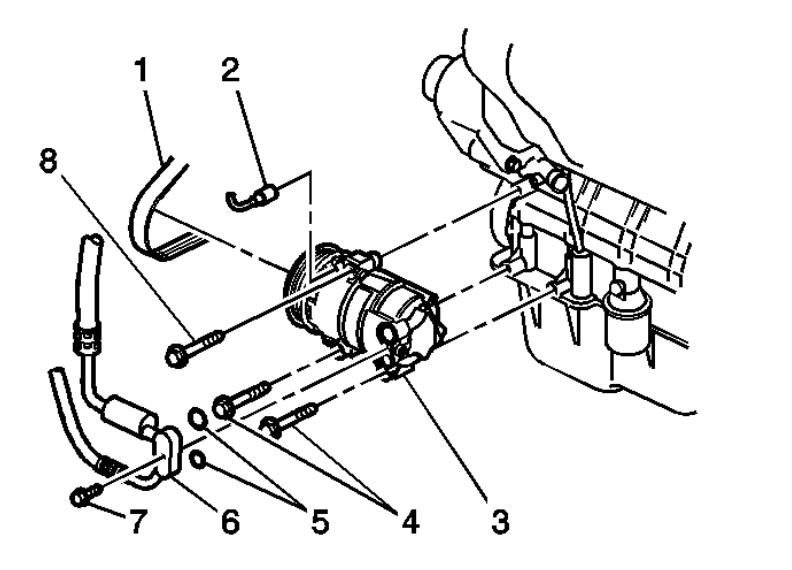 1
2
8
7
6
5
4
3