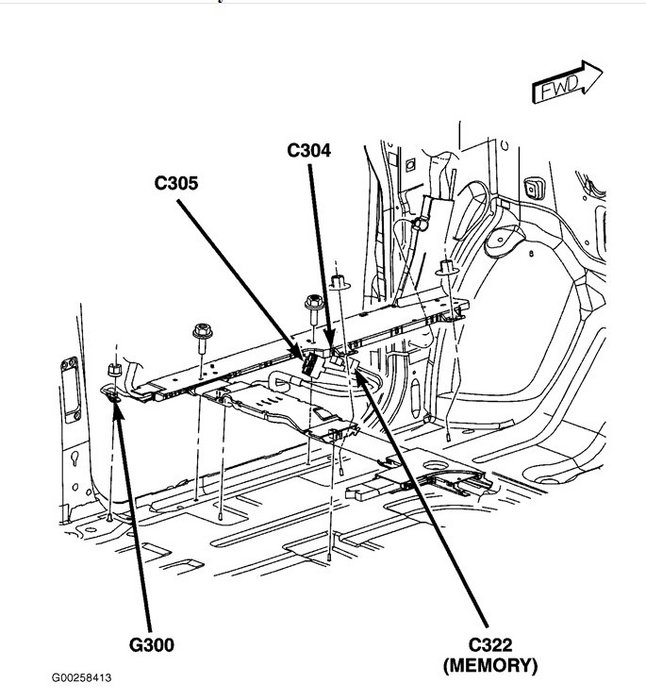 FWD

C304

C305

G300

C322
(MEMORY)

G00258413