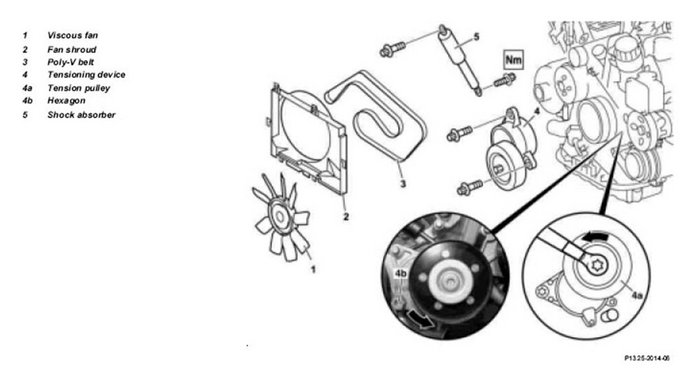 1 Viscous fan
2 Fan shroud
3 Poly-V belt
4 Tensioning device
4a Tension pulley
4b Hexagon
5 Shock absorber

5
Nm
4
3
2
1
4b
4a

P13.25-2014-06