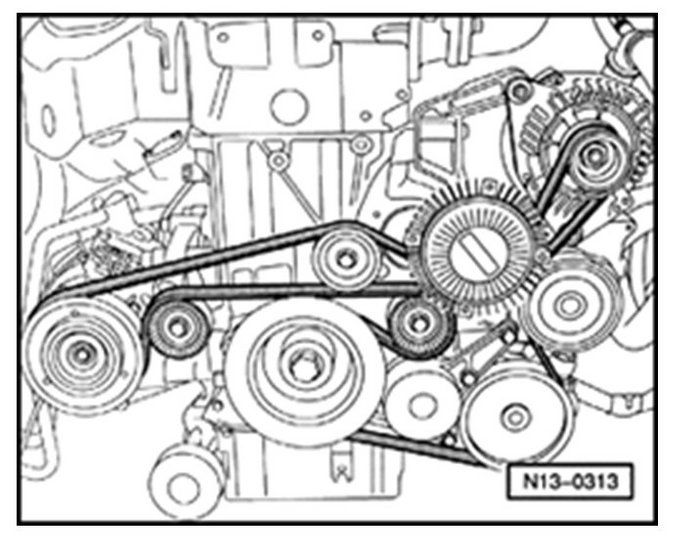 N13–0313