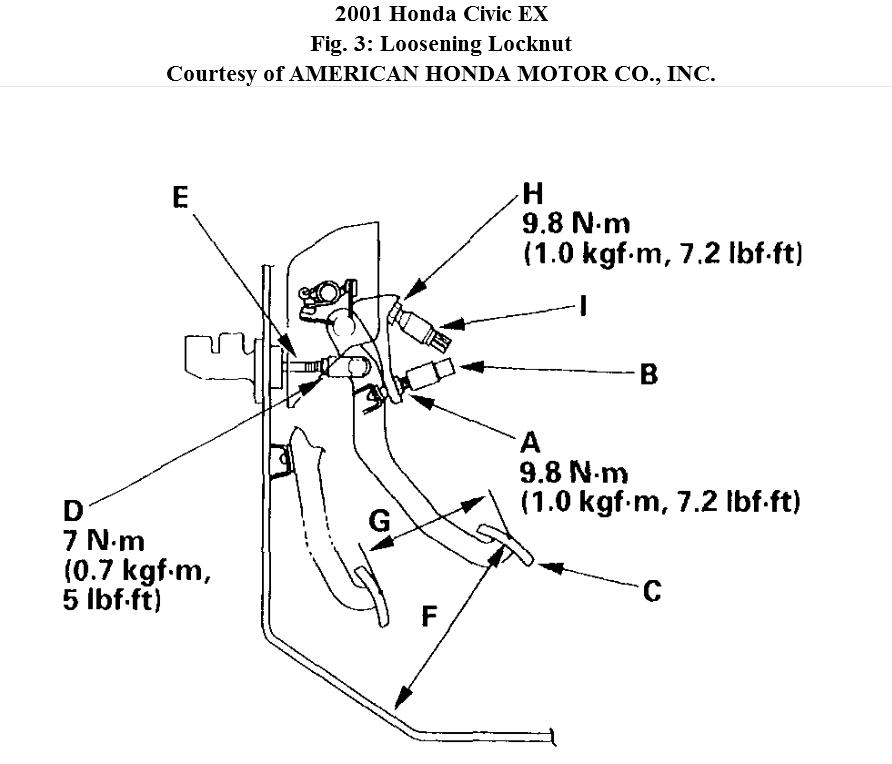 2001 Honda Civic EX
Fig. 3: Loosening Locknut
Courtesy of AMERICAN HONDA MOTOR CO., INC.

E

H
9.8 N·m
(1.0 kgf·m, 7.2 lbf·ft)

I

B

A
9.8 N·m
(1.0 kgf·m, 7.2 lbf·ft)

D
7 N·m
(0.7 kgf·m,
5 lbf·ft)

G

C

F