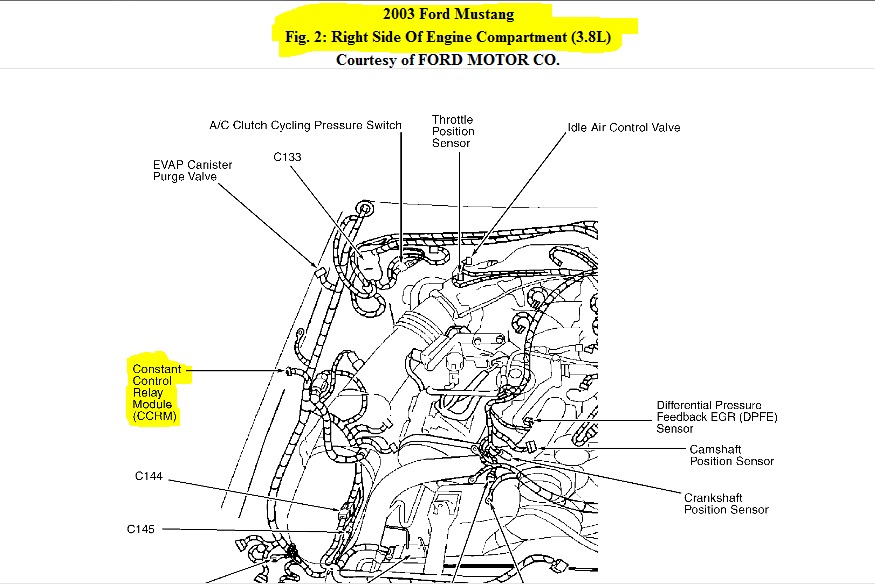 2003 Ford Mustang
Fig. 2: Right Side Of Engine Compartment (3.8L)
Courtesy of FORD MOTOR CO.

A/C Clutch Cycling Pressure Switch

Throttle Position Sensor

Idle Air Control Valve

EVAP Canister Purge Valve

C133

Constant Control Relay Module (CCRM)

Differential Pressure Feedback EGR (DPFE) Sensor

Camshaft Position Sensor

Crankshaft Position Sensor

C144

C145