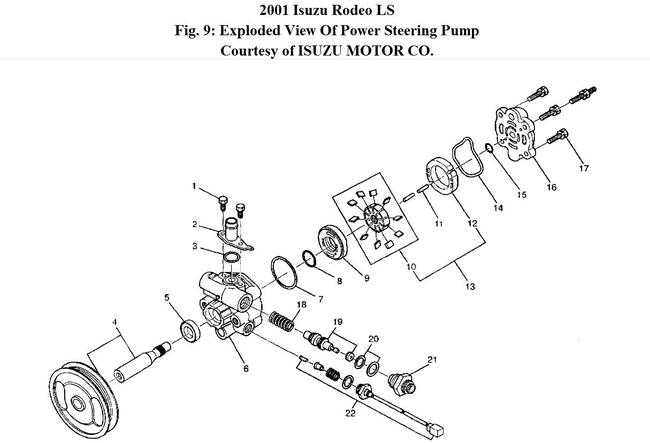 2001 Isuzu Rodeo LS
Fig. 9: Exploded View Of Power Steering Pump
Courtesy of ISUZU MOTOR CO.

1
2
3
4
5
6
7
8
9
10
11
12
13
14
15
16
17
18
19
20
21
22