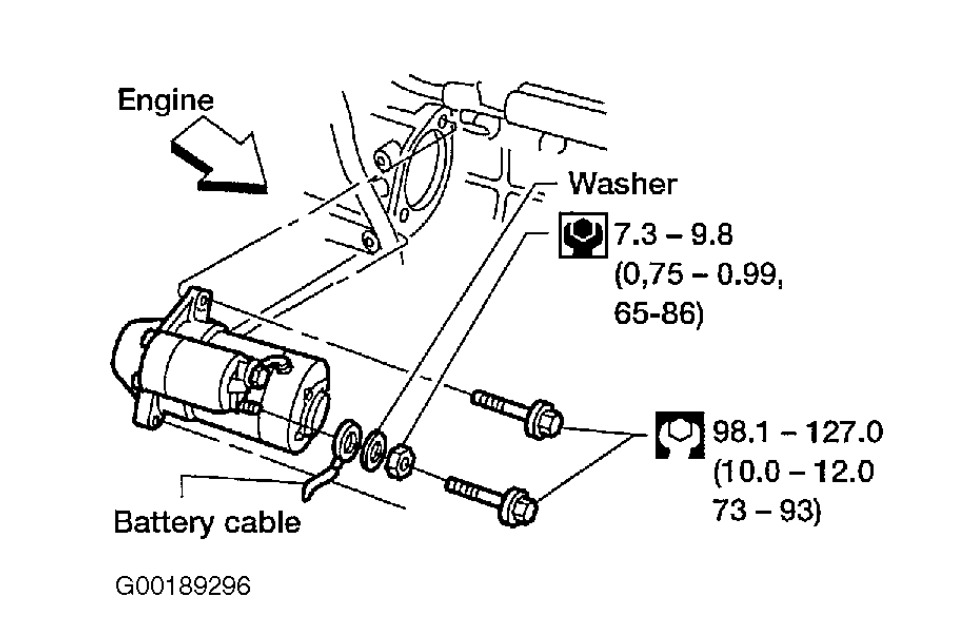 Engine

Washer

7.3 – 9.8
(0,75 – 0.99,
65-86)

98.1 – 127.0
(10.0 – 12.0
73 – 93)

Battery cable

G00189296